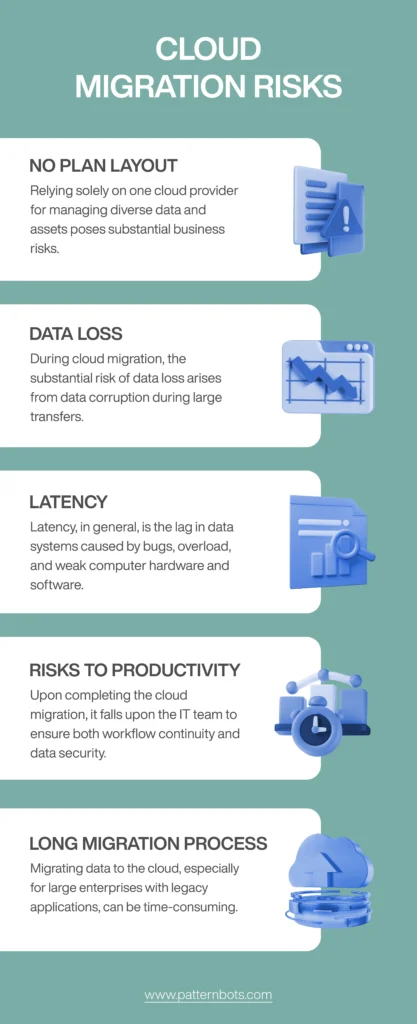 CLOUD MIGRATION RISKS

NO PLAN LAYOUT

Relying solely on one cloud provider for managing diverse data and assets poses substantial business risks.

DATA LOSS

During cloud migration, the substantial risk of data loss arises from data corruption during large transfers.

LATENCY

Latency, in general, is the lag in data systems caused by bugs, overload, and weak computer hardware and software.

RISKS TO PRODUCTIVITY

Upon completing the cloud migration, it falls upon the IT team to ensure both workflow continuity and data security.

LONG MIGRATION PROCESS

Migrating data to the cloud, especially for large enterprises with legacy applications, can be time-consuming.

www.patternbots.com